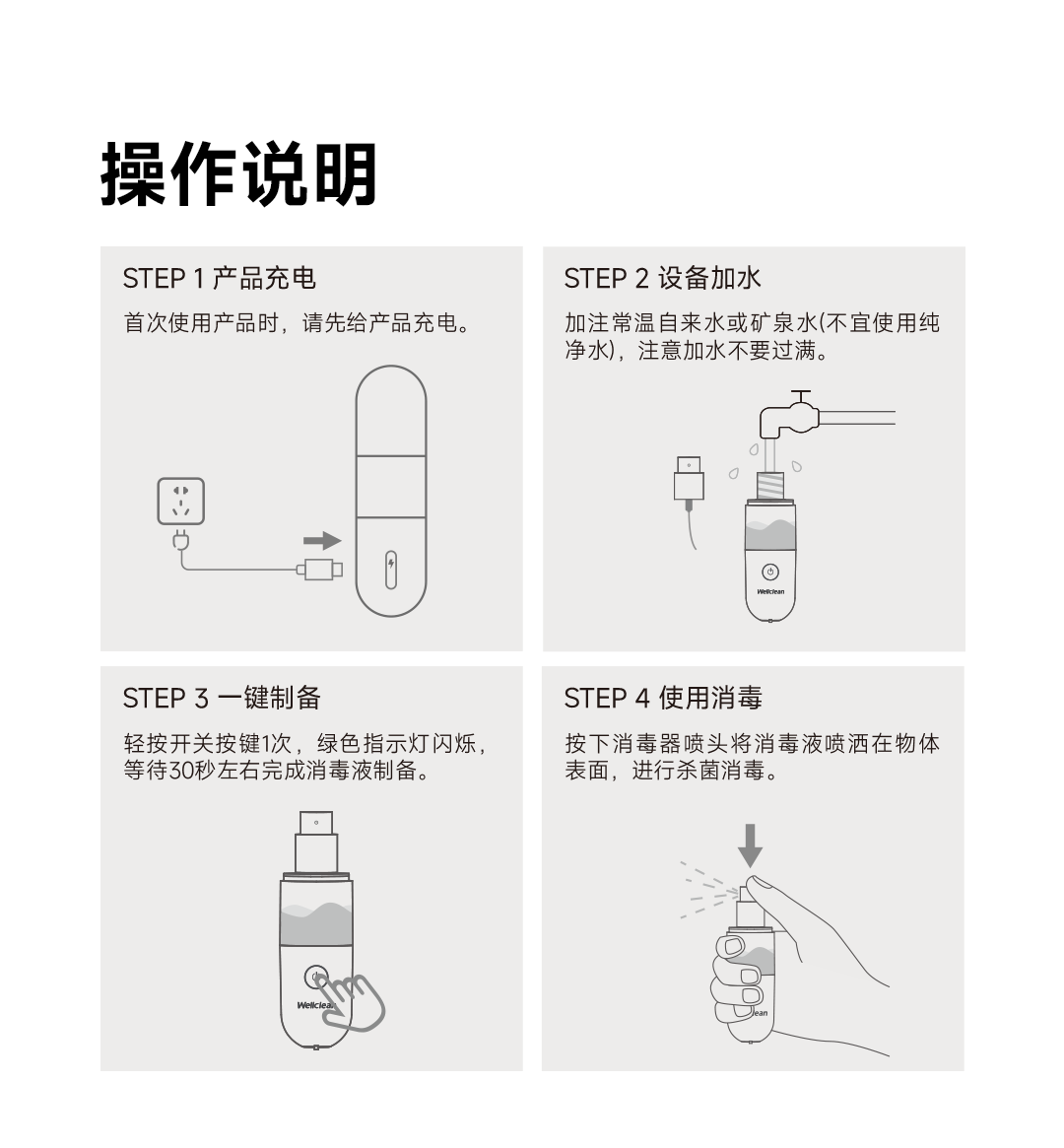 操作说明

STEP 1 产品充电

首次使用产品时，请先给产品充电。

STEP 2 设备加水

加注常温自来水或矿泉水(不宜使用纯净水)，注意加水不要过满。

Wellclean

STEP 3 一键制备

轻按开关按键1次，绿色指示灯闪烁，等待30秒左右完成消毒液制备。

Wellclean

STEP 4 使用消毒

按下消毒器喷头将消毒液喷洒在物体表面，进行杀菌消毒。

ean