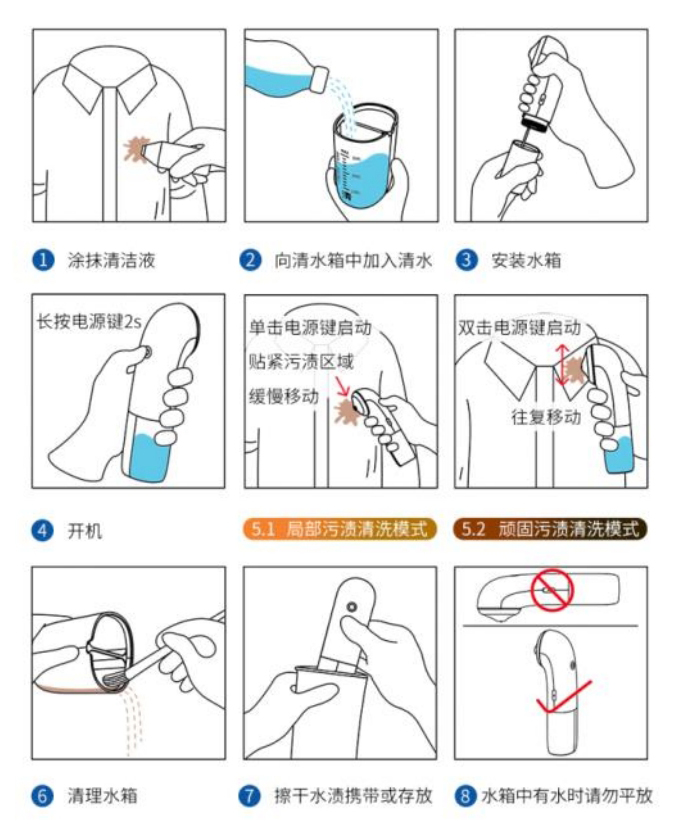 1 涂抹清洁液

2 向清水箱中加入清水

3 安装水箱

长按电源键2s

4 开机

单击电源键启动
贴紧污渍区域
缓慢移动

5.1 局部污渍清洗模式

双击电源键启动
往复移动

5.2 顽固污渍清洗模式

6 清理水箱

7 擦干水渍携带或存放

8 水箱中有水时请勿平放